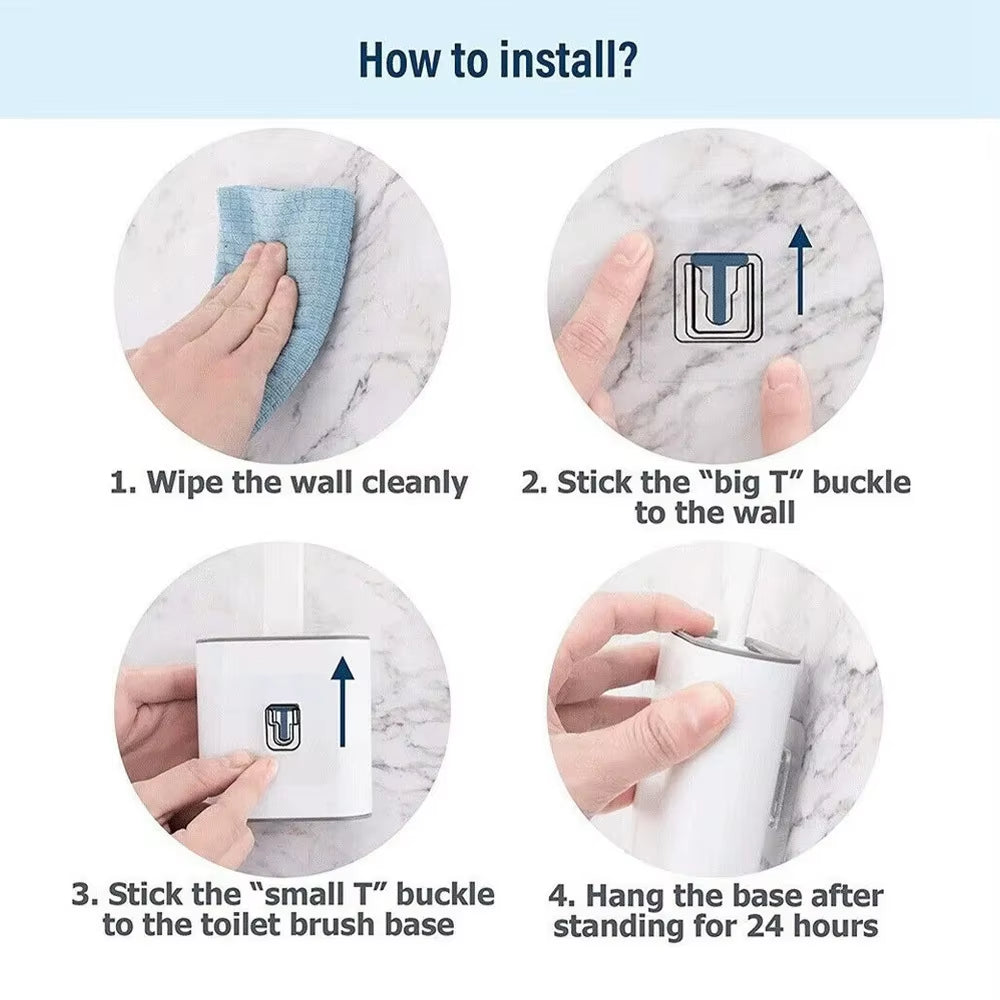 How to install?

1. Wipe the wall cleanly

2. Stick the “big T” buckle to the wall

3. Stick the “small T” buckle to the toilet brush base

4. Hang the base after standing for 24 hours