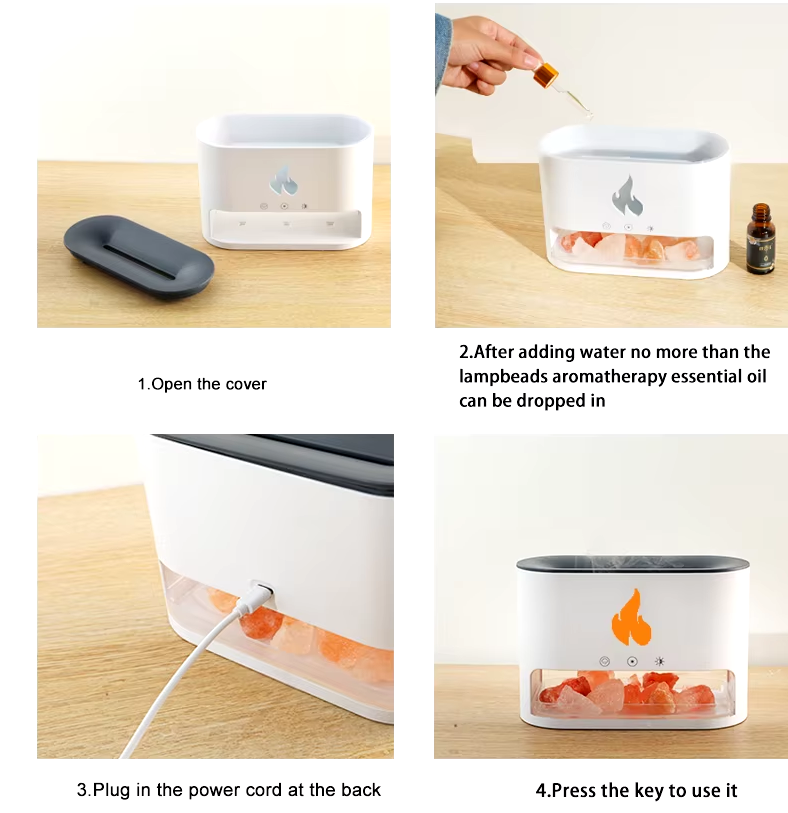 1.Open the cover

2.After adding water no more than the lampbeads aromatherapy essential oil can be dropped in

3.Plug in the power cord at the back

4.Press the key to use it